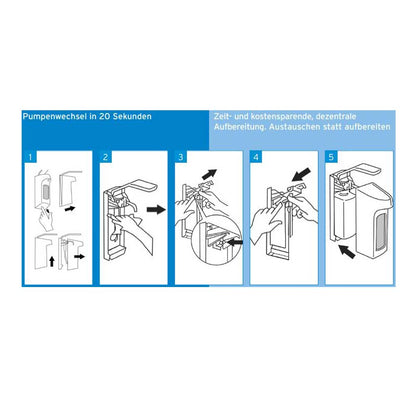 Pumpenwechsel in 20 Sekunden

Zeit- und kostensparende, dezentrale Aufbereitung. Austauschen statt aufbereiten

1

2

3

4

5